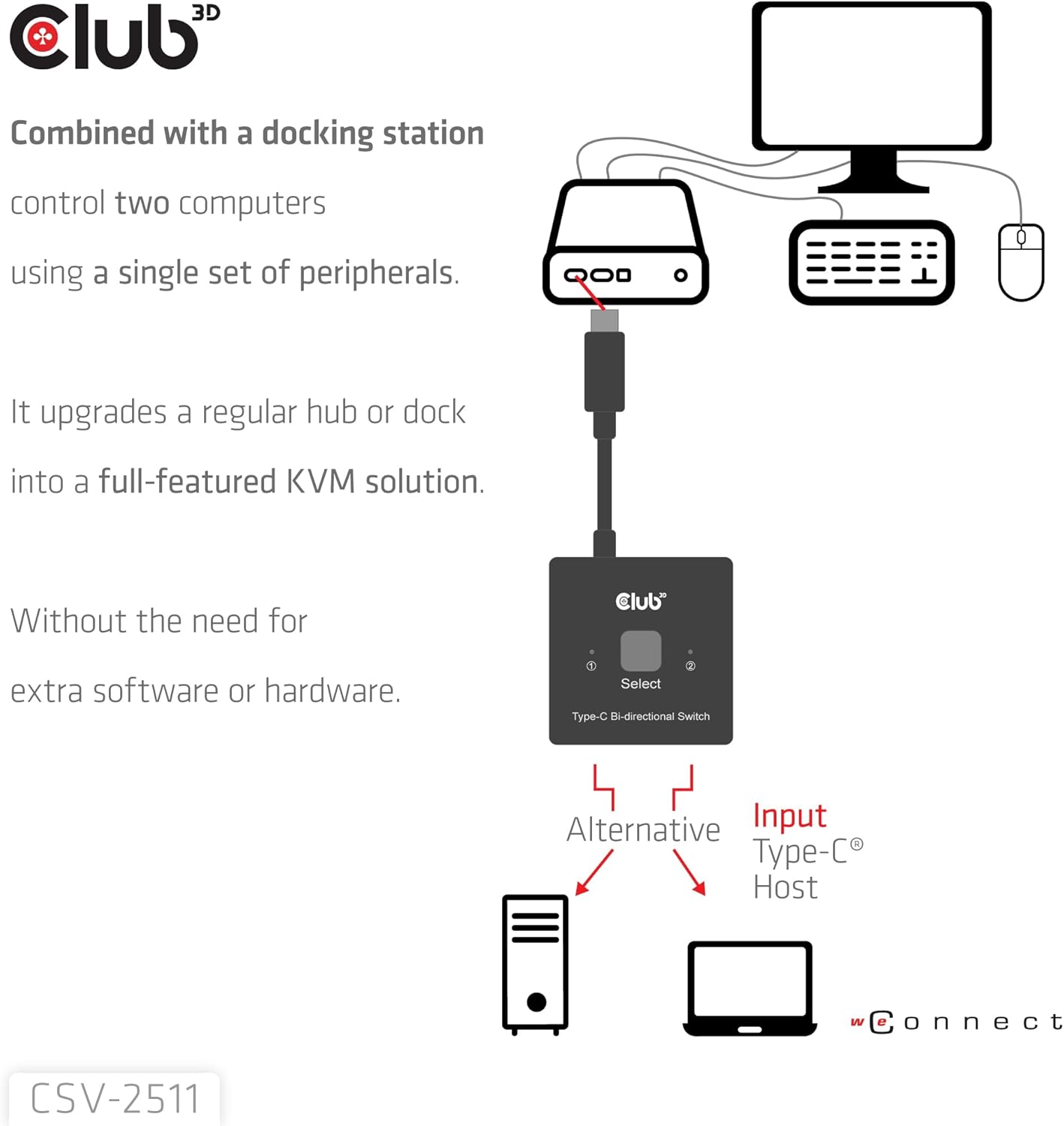 Club 3D

Combined with a docking station

control two computers

using a single set of peripherals.

It upgrades a regular hub or dock

into a full-featured KVM solution.

Without the need for

extra software or hardware.

Club 3D

① ②

Select

Type-C Bi-directional Switch

Alternative

Input
Type-C®
Host

weConnect

CSV-2511