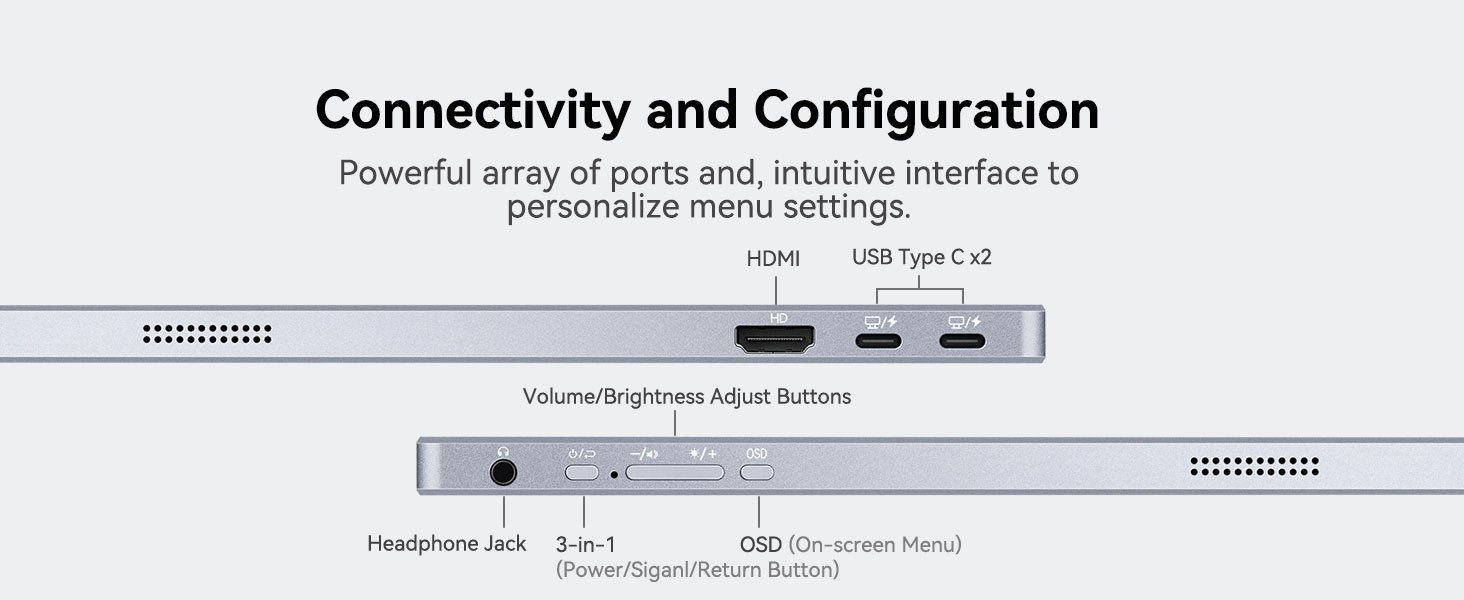 Connectivity and Configuration

Powerful array of ports and, intuitive interface to personalize menu settings.

HDMI

USB Type C x2

HD

Volume/Brightness Adjust Buttons

OSD

Headphone Jack

3-in-1 (Power/Siganl/Return Button)

OSD (On-screen Menu)