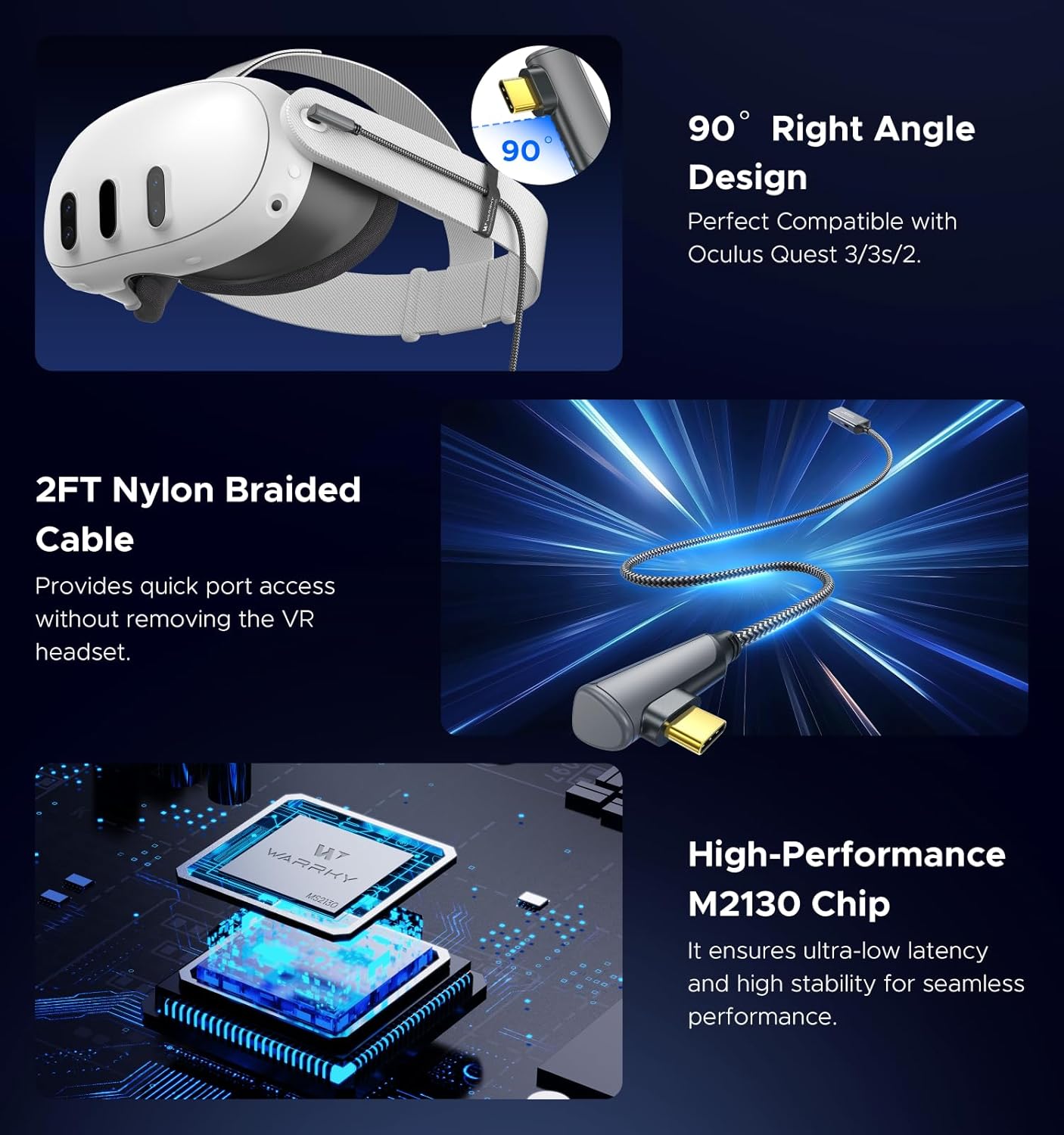 90°

90° Right Angle Design

Perfect Compatible with Oculus Quest 3/3s/2.

2FT Nylon Braided Cable

Provides quick port access without removing the VR headset.

WARRKY
MS2130

High-Performance M2130 Chip

It ensures ultra-low latency and high stability for seamless performance.