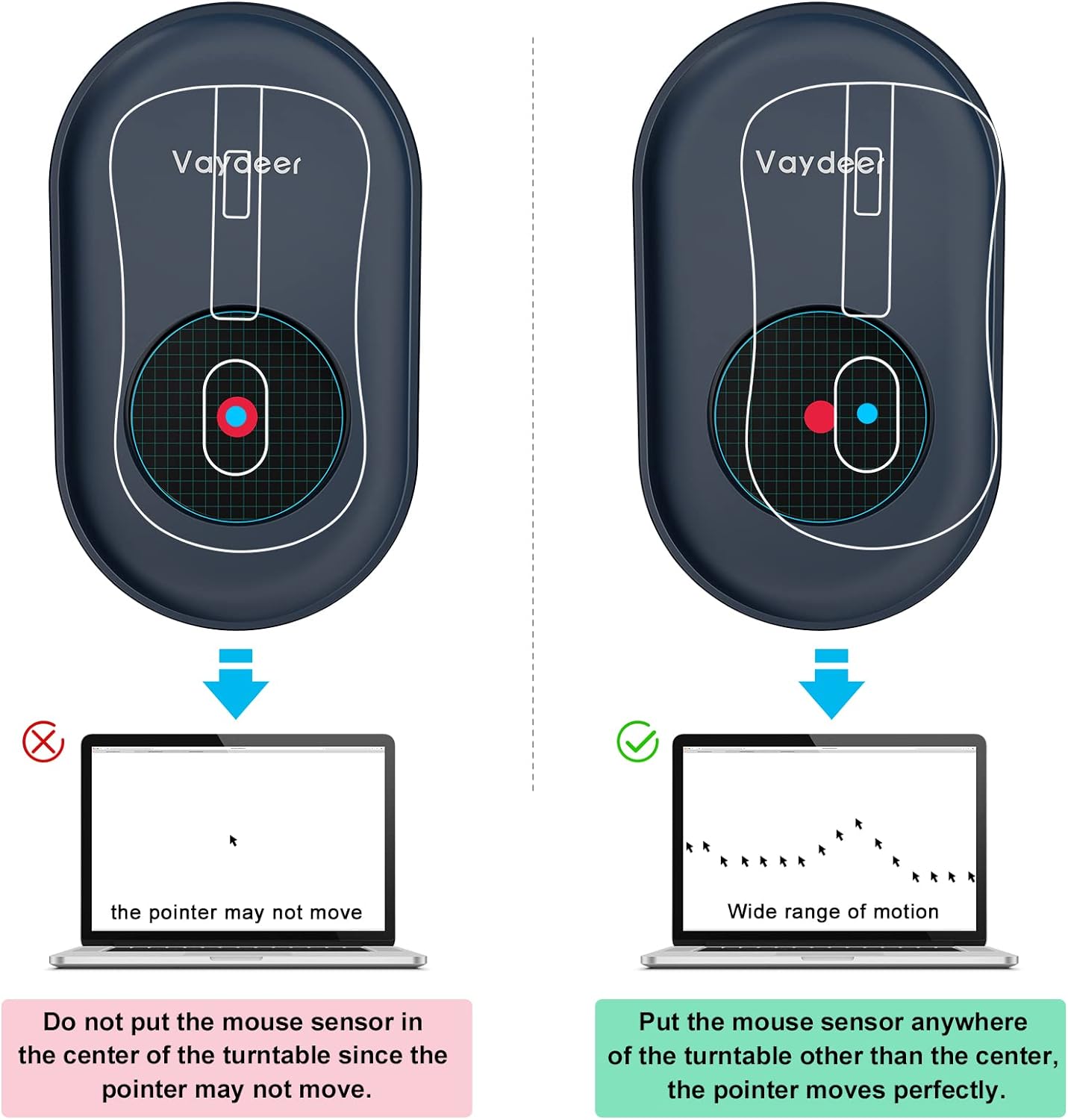 Vaydeer

the pointer may not move

Do not put the mouse sensor in the center of the turntable since the pointer may not move.

Vaydeer

Wide range of motion

Put the mouse sensor anywhere of the turntable other than the center, the pointer moves perfectly.