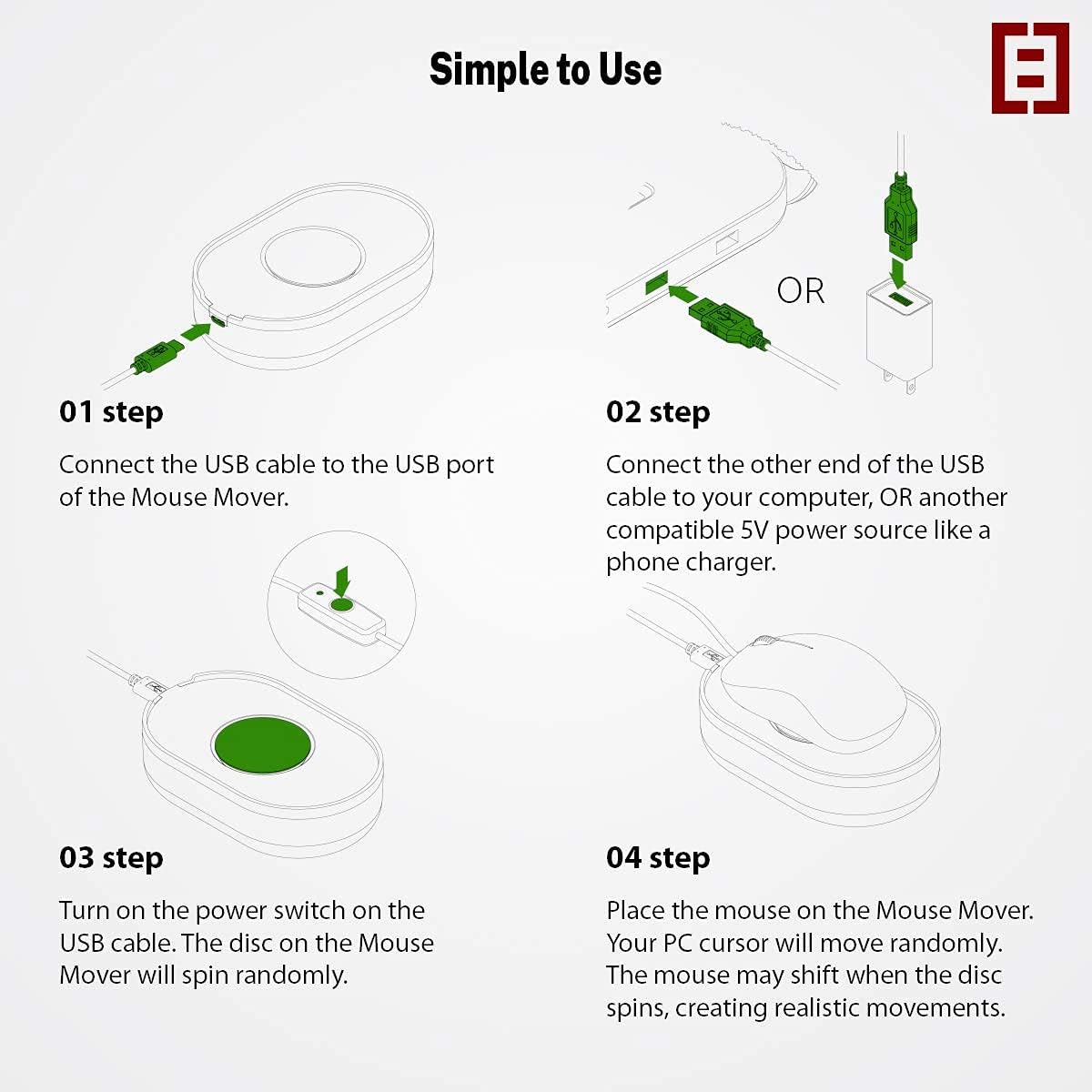 Simple to Use

OR

01 step

Connect the USB cable to the USB port of the Mouse Mover.

02 step

Connect the other end of the USB cable to your computer, OR another compatible 5V power source like a phone charger.

03 step

Turn on the power switch on the USB cable. The disc on the Mouse Mover will spin randomly.

04 step

Place the mouse on the Mouse Mover. Your PC cursor will move randomly. The mouse may shift when the disc spins, creating realistic movements.