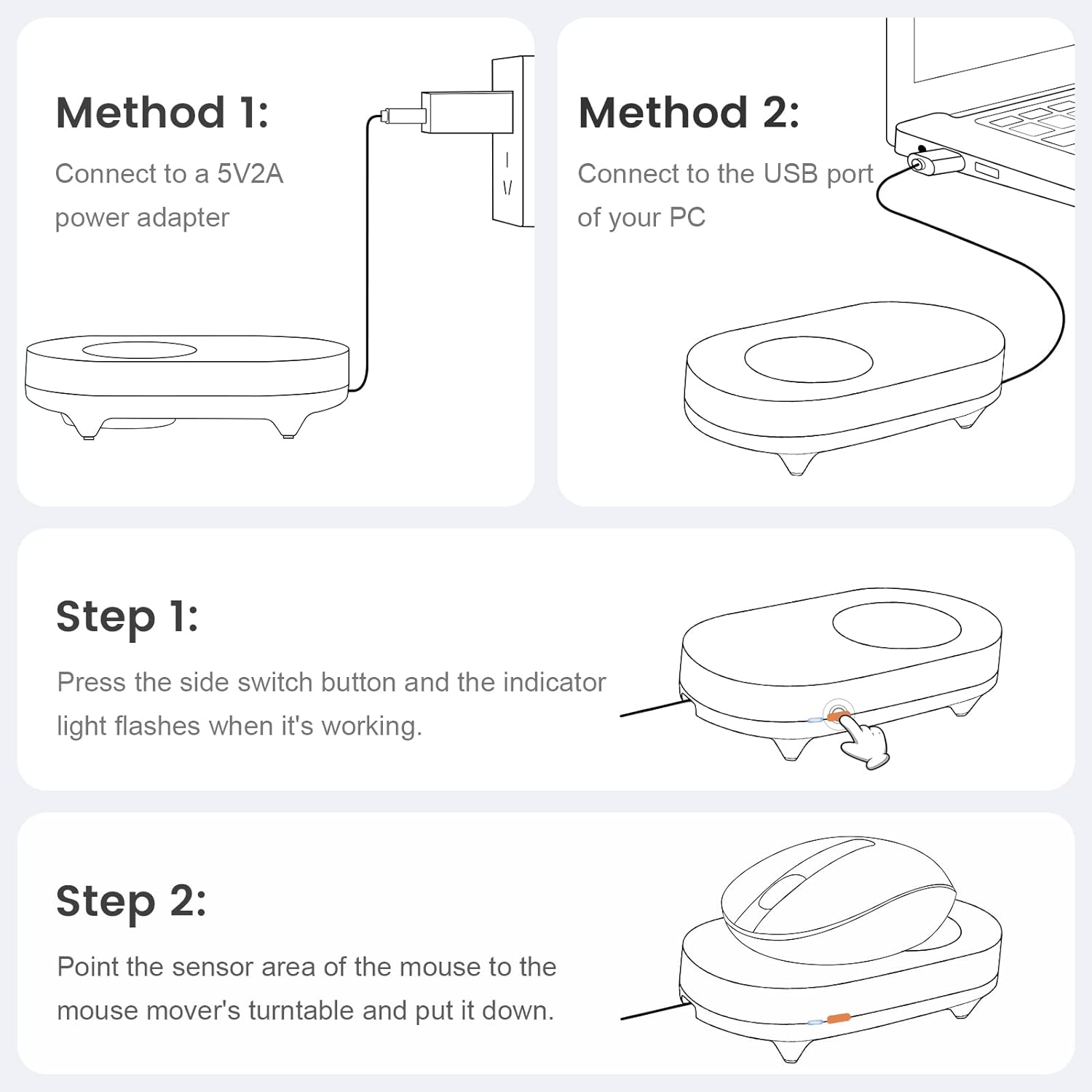 Method 1:
Connect to a 5V2A power adapter

Method 2:
Connect to the USB port of your PC

Step 1:
Press the side switch button and the indicator light flashes when it's working.

Step 2:
Point the sensor area of the mouse to the mouse mover's turntable and put it down.