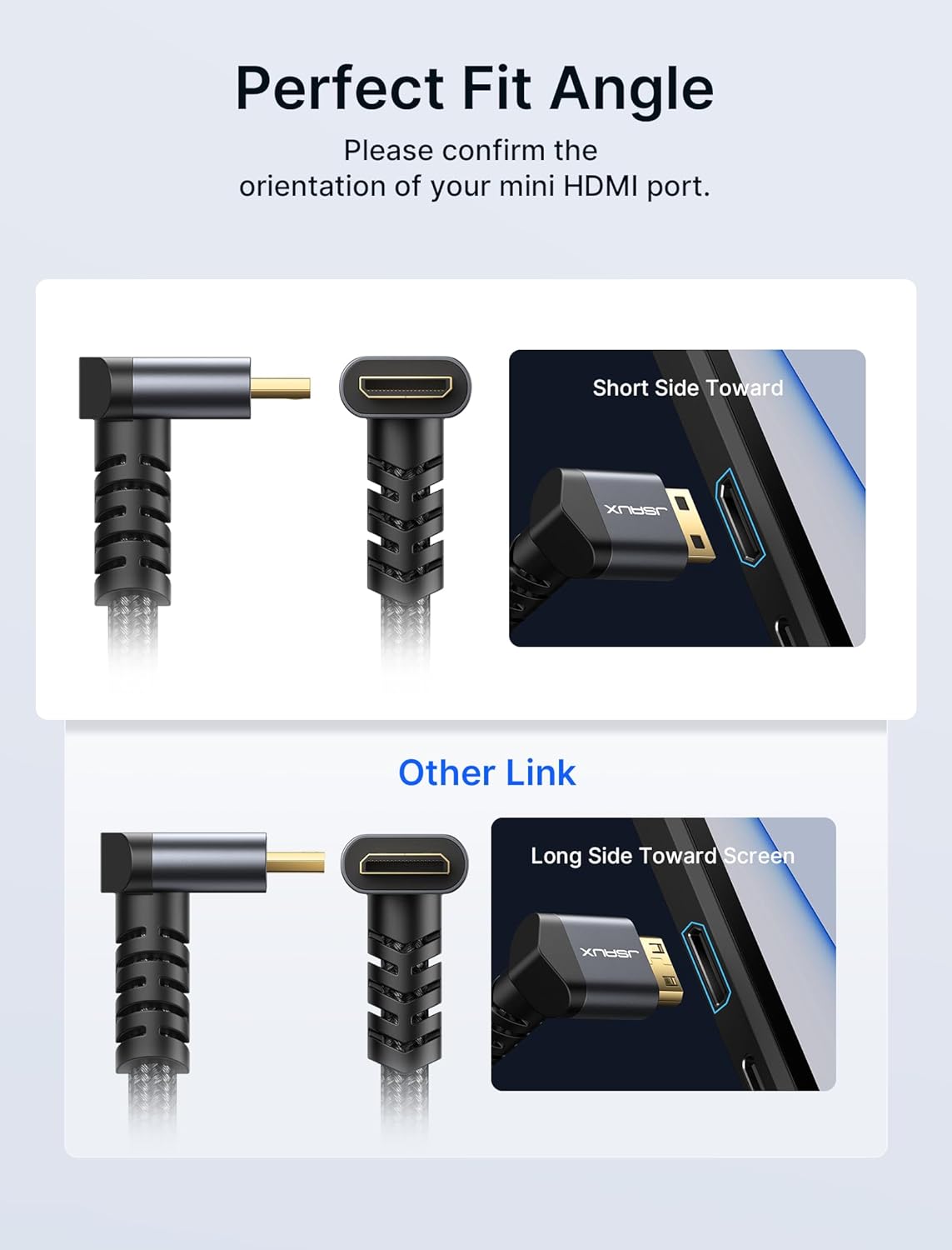 Perfect Fit Angle

Please confirm the orientation of your mini HDMI port.

Short Side Toward

JSAUX

Other Link

Long Side Toward Screen

JSAUX